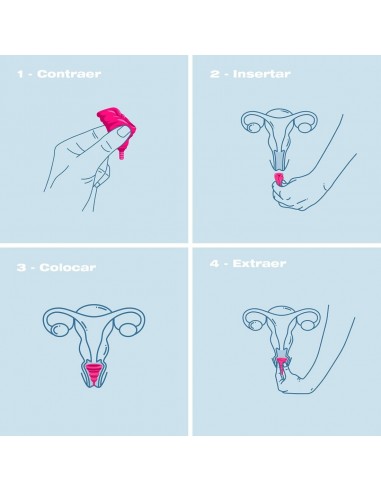 1 - Contraer

2 - Insertar

3 - Colocar

4 - Extraer