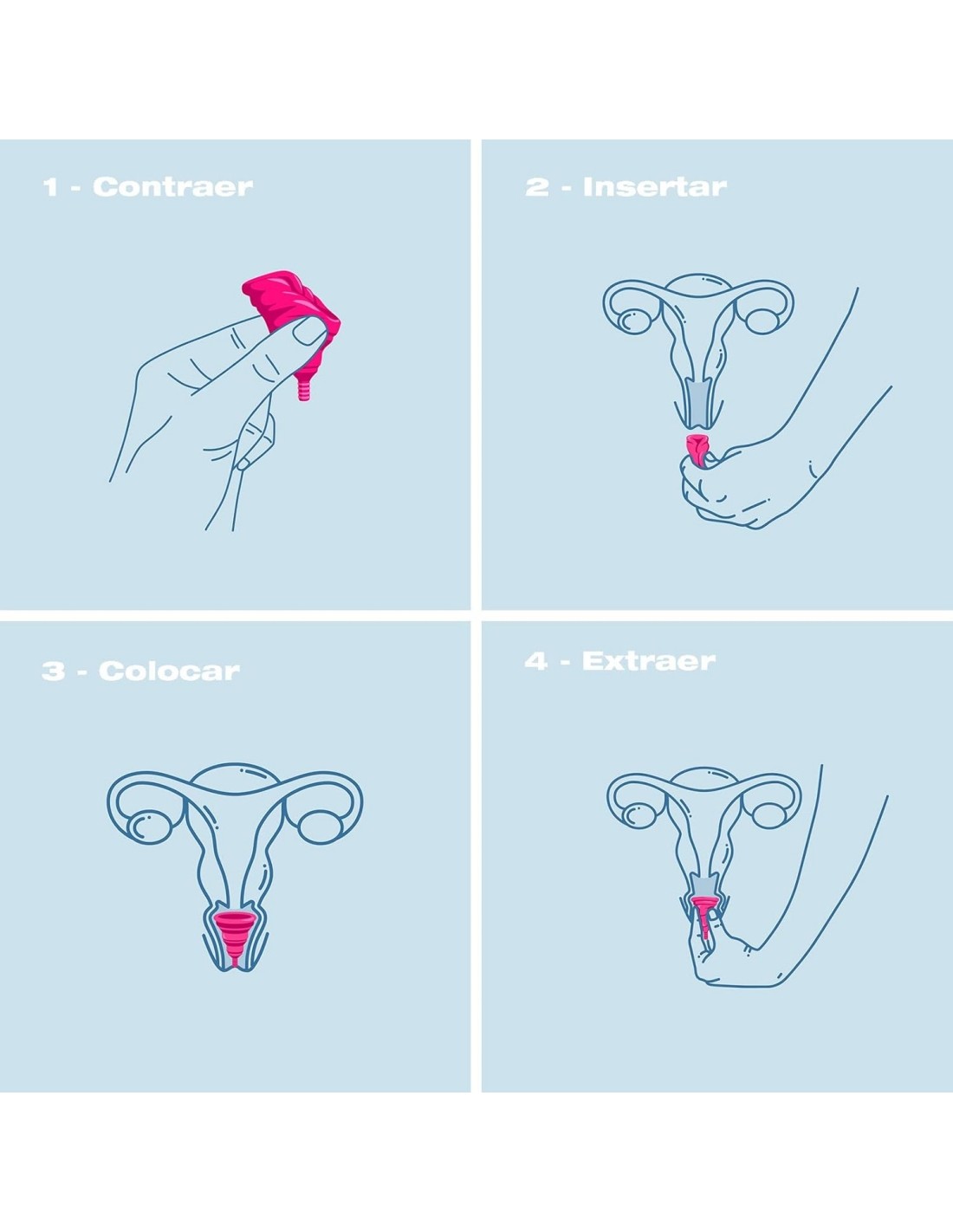 1 - Contraer

2 - Insertar

3 - Colocar

4 - Extraer