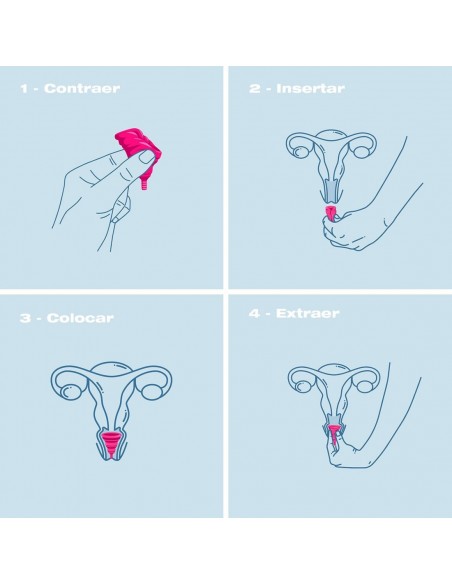 1 - Contraer

2 - Insertar

3 - Colocar

4 - Extraer