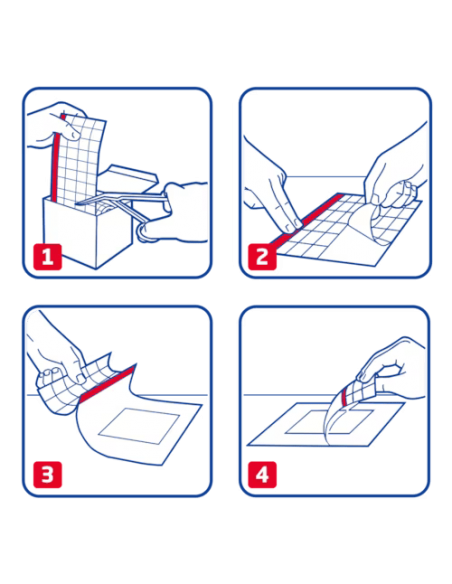 1

2

3

4