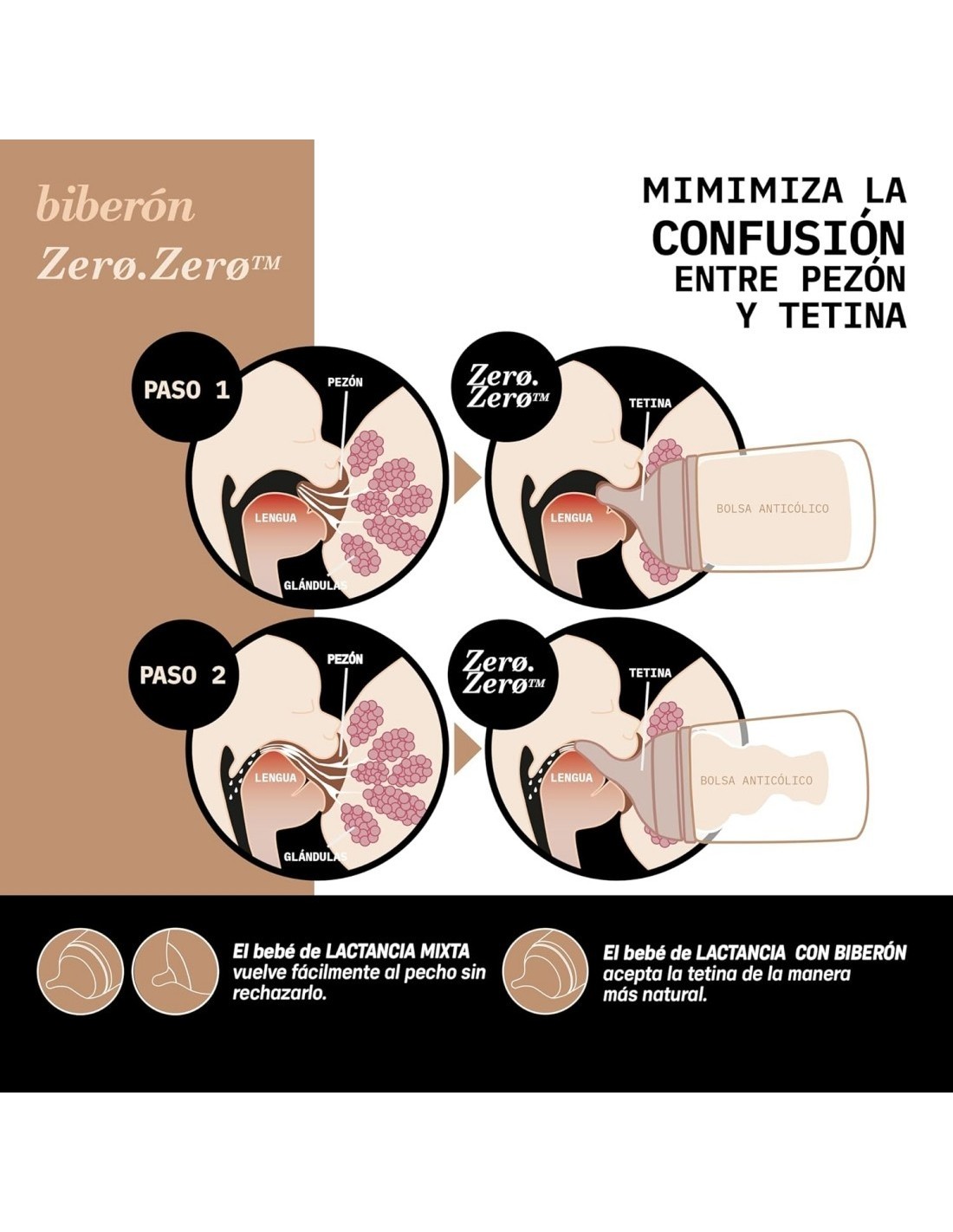 biberón
Zerø.Zerø™

MIMIMIZA LA
CONFUSIÓN
ENTRE PEZÓN
Y TETINA

PASO 1

PEZÓN

LENGUA

GLÁNDULAS

Zerø.
Zerø™

TETINA

LENGUA

BOLSA ANTICÓLICO

PASO 2

PEZÓN

LENGUA

GLÁNDULAS

Zerø.
Zerø™

TETINA

LENGUA

BOLSA ANTICÓLICO

El bebé de LACTANCIA MIXTA vuelve fácilmente al pecho sin rechazarlo.

El bebé de LACTANCIA CON BIBERÓN acepta la tetina de la manera más natural.